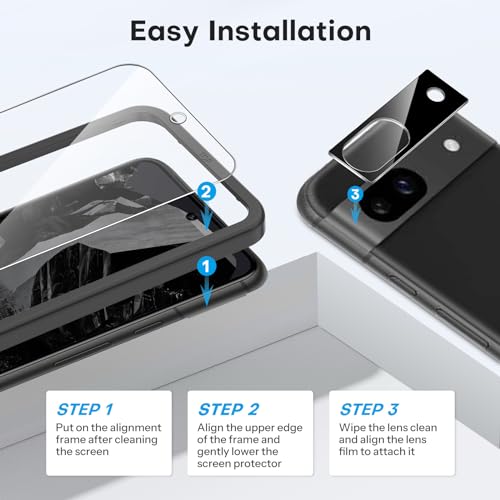 Easy Installation

2

1

3

STEP 1
Put on the alignment frame after cleaning the screen

STEP 2
Align the upper edge of the frame and gently lower the screen protector

STEP 3
Wipe the lens clean and align the lens film to attach it