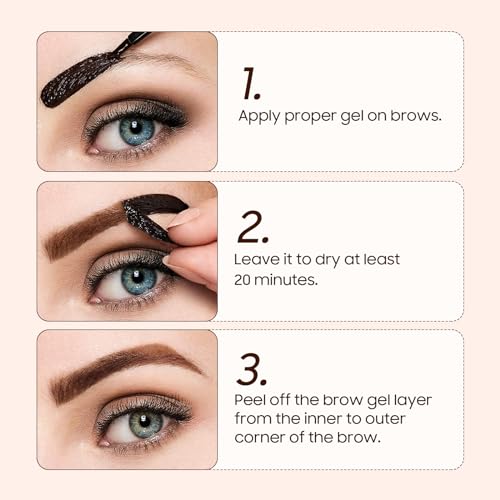 1.
Apply proper gel on brows.

2.
Leave it to dry at least 20 minutes.

3.
Peel off the brow gel layer from the inner to outer corner of the brow.