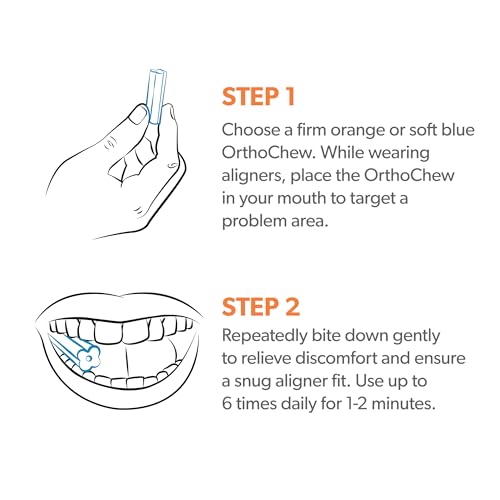 STEP 1

Choose a firm orange or soft blue OrthoChew. While wearing aligners, place the OrthoChew in your mouth to target a problem area.

STEP 2

Repeatedly bite down gently to relieve discomfort and ensure a snug aligner fit. Use up to 6 times daily for 1-2 minutes.