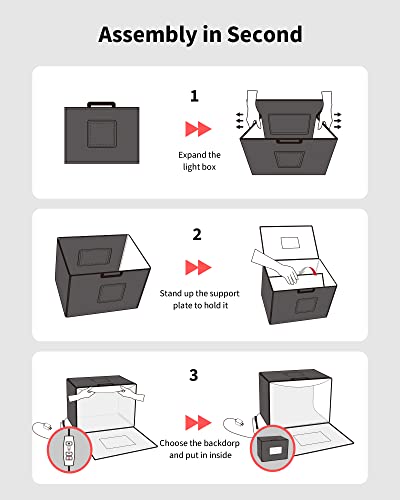 Assembly in Second

1

Expand the light box

2

Stand up the support plate to hold it

3

Choose the backdorp and put in inside