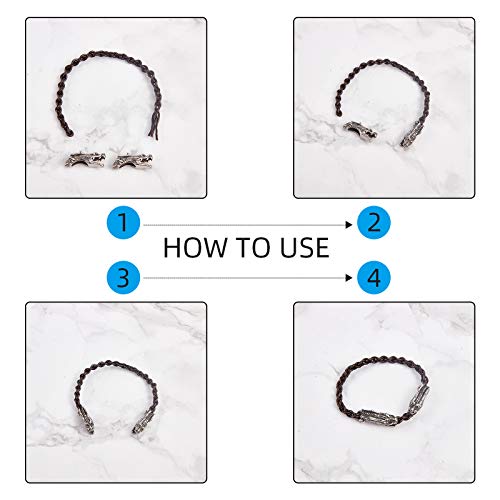 1
2
HOW TO USE
3
4