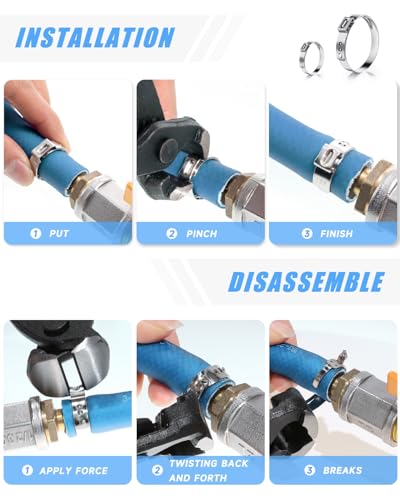 INSTALLATION

1 PUT

2 PINCH

3 FINISH

DISASSEMBLE

1 APPLY FORCE

2 TWISTING BACK AND FORTH

3 BREAKS