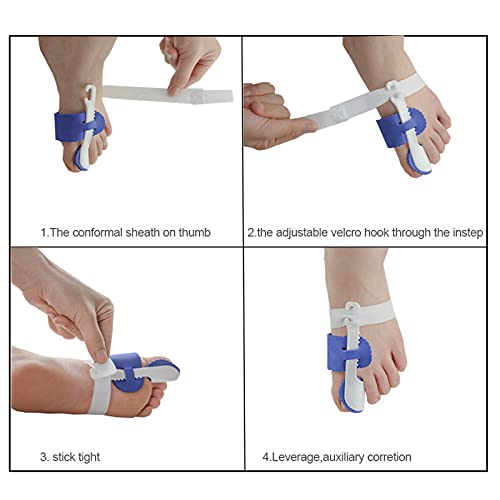 1.The conformal sheath on thumb

2.the adjustable velcro hook through the instep

3. stick tight

4.Leverage,auxiliary corretion