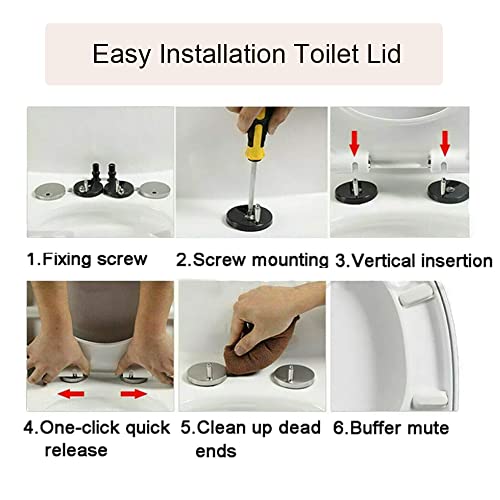 Easy Installation Toilet Lid

1.Fixing screw

2.Screw mounting

3.Vertical insertion

4.One-click quick release

5.Clean up dead ends

6.Buffer mute