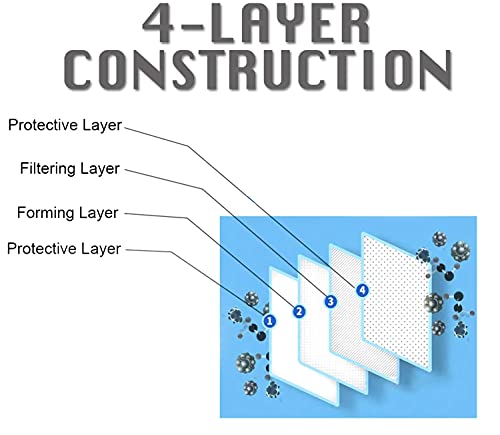 4-LAYER CONSTRUCTION

Protective Layer

Filtering Layer

Forming Layer

Protective Layer

1

2

3

4