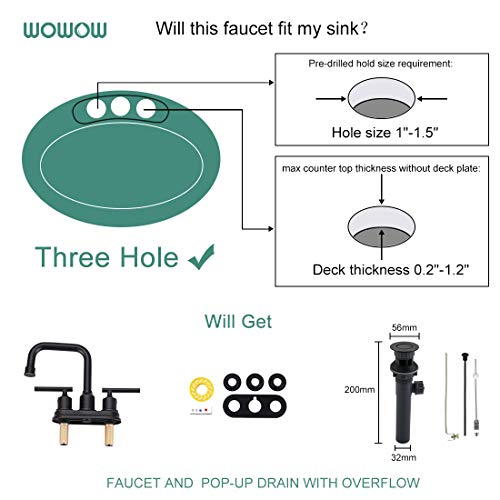 WOWOW

Will this faucet fit my sink?

Pre-drilled hold size requirement:

Hole size 1"-1.5"

max counter top thickness without deck plate:

Deck thickness 0.2"-1.2"

Three Hole ✓

Will Get

56mm

200mm

32mm

FAUCET AND POP-UP DRAIN WITH OVERFLOW