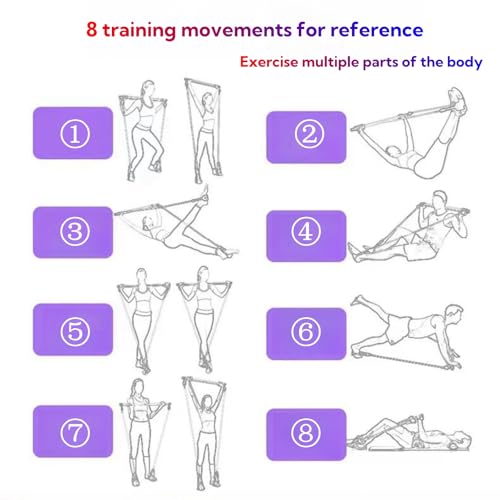 8 training movements for reference

Exercise multiple parts of the body

①

②

③

④

⑤

⑥

⑦

⑧