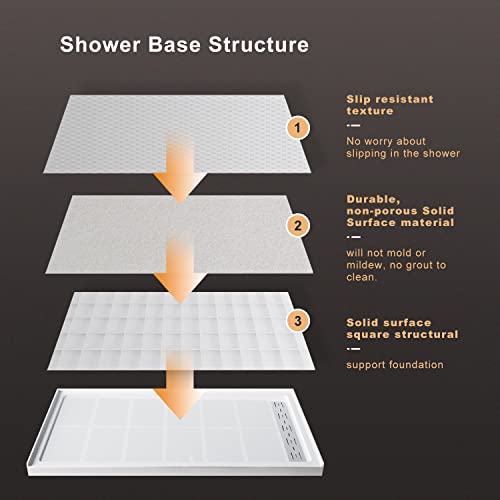 Shower Base Structure

1

Slip resistant texture

No worry about slipping in the shower

2

Durable, non-porous Solid Surface material

will not mold or mildew, no grout to clean.

3

Solid surface square structural

support foundation