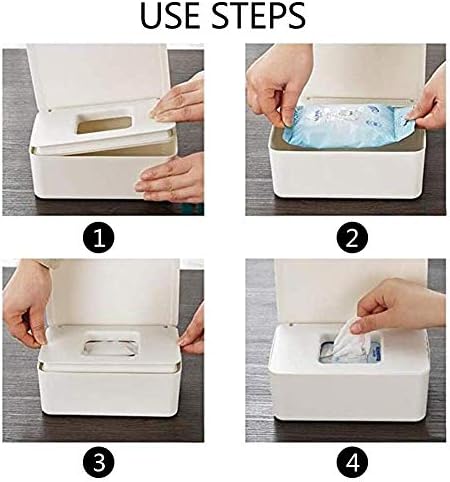 USE STEPS

1

2

3

4