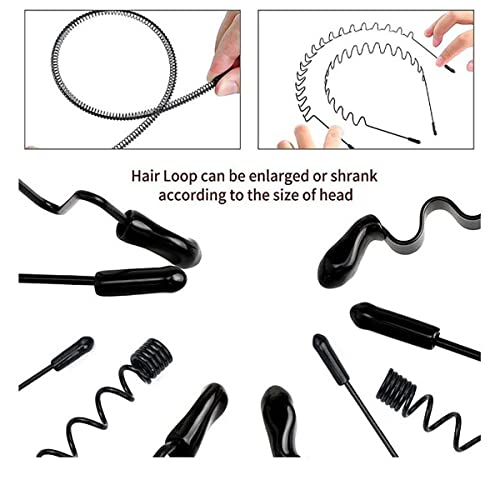 Hair Loop can be enlarged or shrank according to the size of head