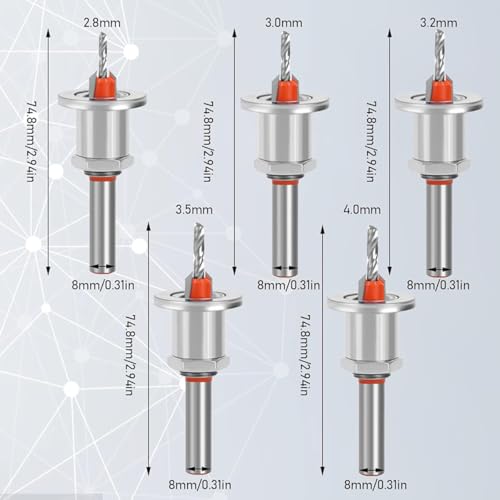 2.8mm
74.8mm/2.94in
8mm/0.31in

3.0mm
74.8mm/2.94in
8mm/0.31in

3.2mm
74.8mm/2.94in
8mm/0.31in

3.5mm
74.8mm/2.94in
8mm/0.31in

4.0mm
74.8mm/2.94in
8mm/0.31in