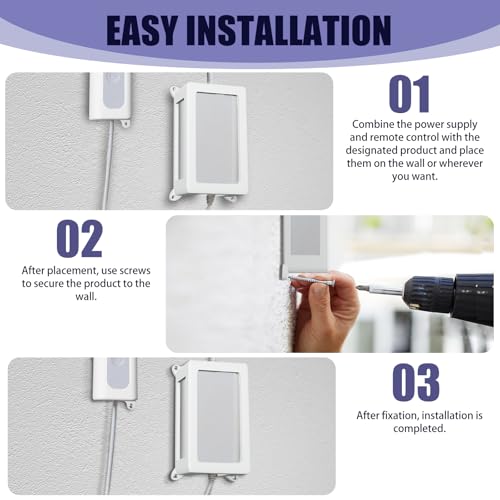 EASY INSTALLATION

01

Combine the power supply and remote control with the designated product and place them on the wall or wherever you want.

02

After placement, use screws to secure the product to the wall.

03

After fixation, installation is completed.