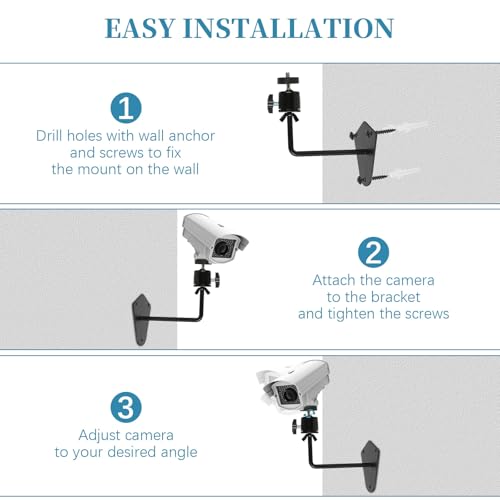 EASY INSTALLATION

1
Drill holes with wall anchor and screws to fix the mount on the wall

2
Attach the camera to the bracket and tighten the screws

3
Adjust camera to your desired angle