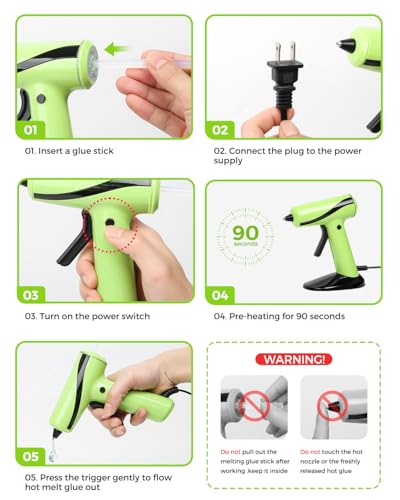 01

01. Insert a glue stick

02

02. Connect the plug to the power supply

03

03. Turn on the power switch

90 seconds

04

04. Pre-heating for 90 seconds

05

05. Press the trigger gently to flow hot melt glue out

WARNING!

Do not pull out the melting glue stick after working ,keep it inside

Do not touch the hot nozzle or the freshly released hot glue