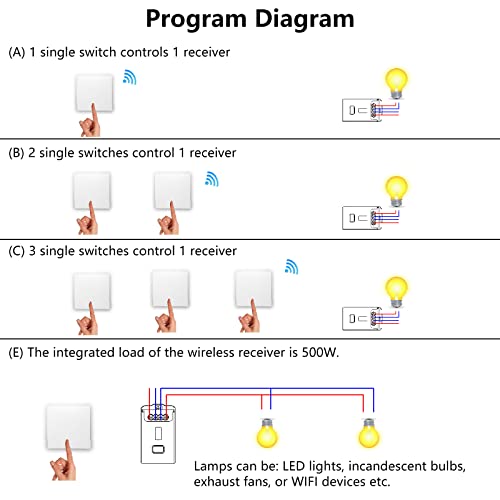 Program Diagram

(A) 1 single switch controls 1 receiver

(B) 2 single switches control 1 receiver

(C) 3 single switches control 1 receiver

(E) The integrated load of the wireless receiver is 500W.

Lamps can be: LED lights, incandescent bulbs, exhaust fans, or WIFI devices etc.