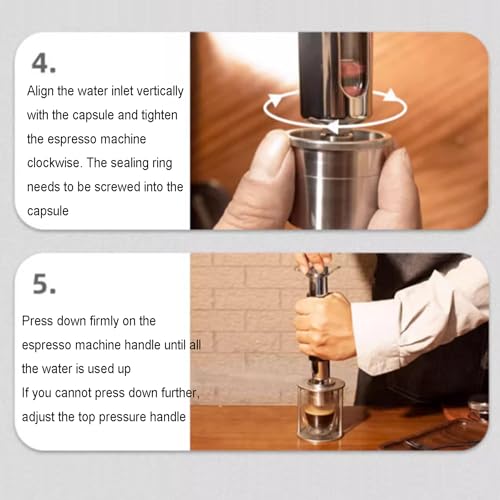 4.

Align the water inlet vertically with the capsule and tighten the espresso machine clockwise. The sealing ring needs to be screwed into the capsule

5.

Press down firmly on the espresso machine handle until all the water is used up
If you cannot press down further, adjust the top pressure handle