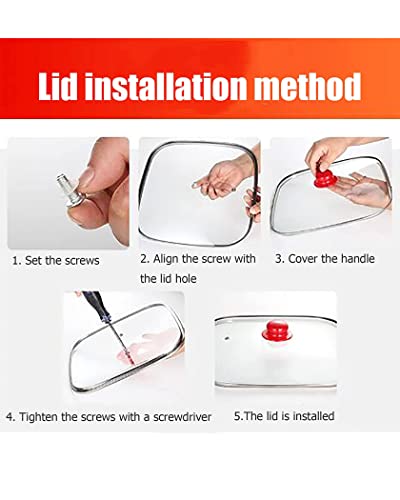 Lid installation method

1. Set the screws

2. Align the screw with the lid hole

3. Cover the handle

4. Tighten the screws with a screwdriver

5.The lid is installed