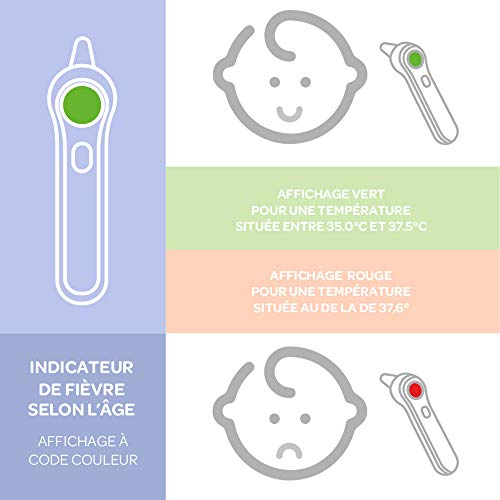 AFFICHAGE VERT
POUR UNE TEMPÉRATURE
SITUÉE ENTRE 35.0°C ET 37.5°C

AFFICHAGE ROUGE
POUR UNE TEMPÉRATURE
SITUÉE AU DE LA DE 37,6°

INDICATEUR
DE FIÈVRE
SELON L'ÂGE

AFFICHAGE À
CODE COULEUR