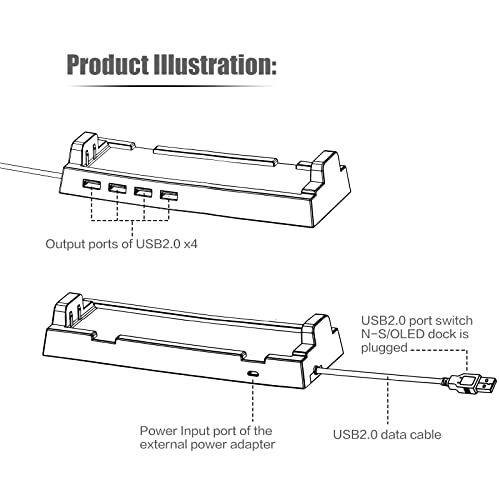 Product Illustration:

Output ports of USB2.0 x4

USB2.0 port switch N-S/OLED dock is plugged

Power Input port of the external power adapter

USB2.0 data cable