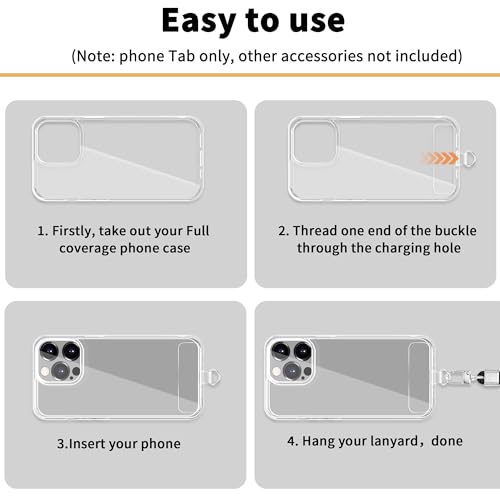 Easy to use

(Note: phone Tab only, other accessories not included)

1. Firstly, take out your Full coverage phone case

2. Thread one end of the buckle through the charging hole

3.Insert your phone

4. Hang your lanyard，done