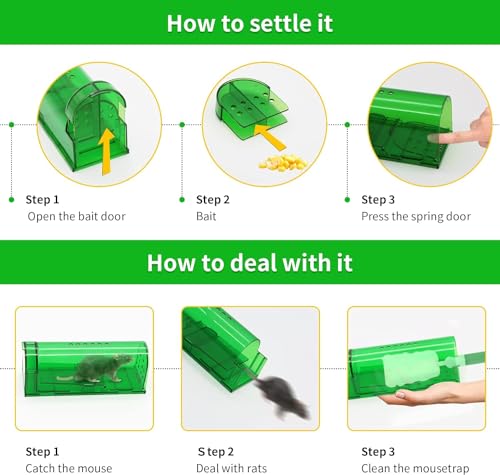 How to settle it

Step 1
Open the bait door

Step 2
Bait

Step 3
Press the spring door

How to deal with it

Step 1
Catch the mouse

S tep 2
Deal with rats

Step 3
Clean the mousetrap