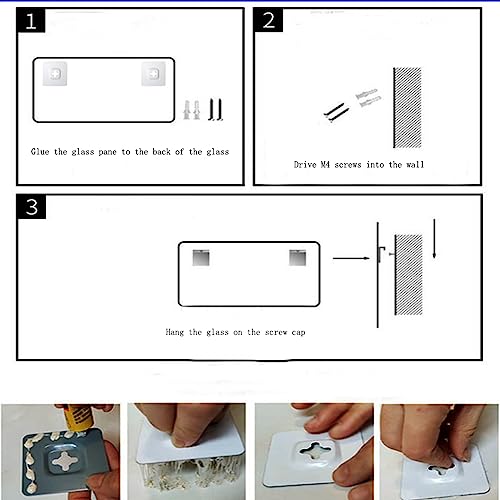 1

Glue the glass pane to the back of the glass

2

Drive M4 screws into the wall

3

Hang the glass on the screw cap