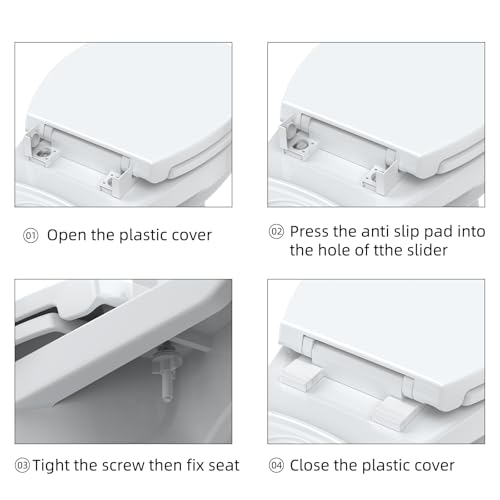 01 Open the plastic cover

02 Press the anti slip pad into the hole of tthe slider

03 Tight the screw then fix seat

04 Close the plastic cover