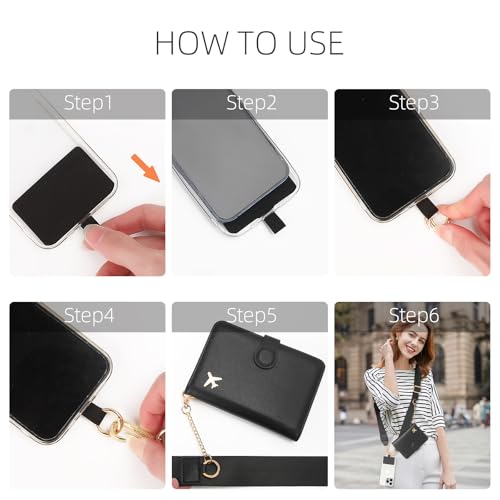 HOW TO USE

Step1

Step2

Step3

Step4

Step5

Step6