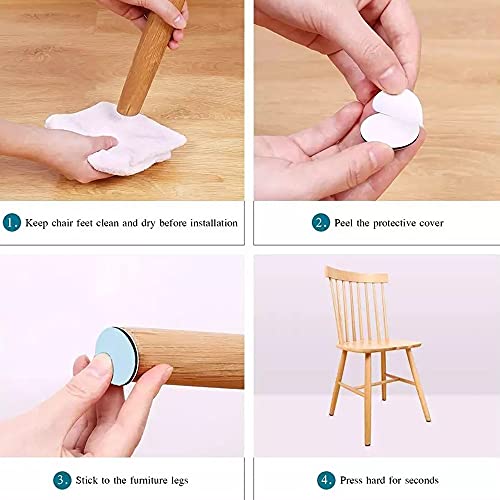 1. Keep chair feet clean and dry before installation

2. Peel the protective cover

3. Stick to the furniture legs

4. Press hard for seconds