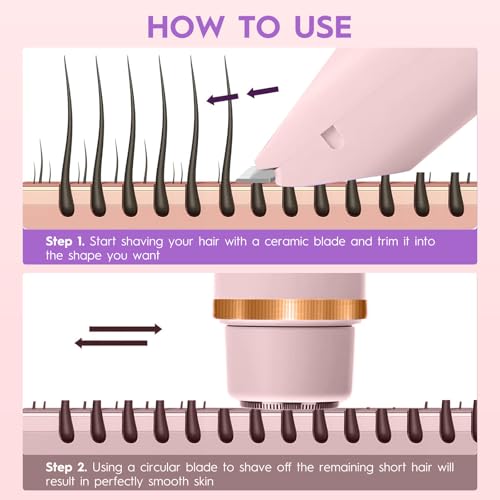 HOW TO USE

Step 1. Start shaving your hair with a ceramic blade and trim it into the shape you want

Step 2. Using a circular blade to shave off the remaining short hair will result in perfectly smooth skin