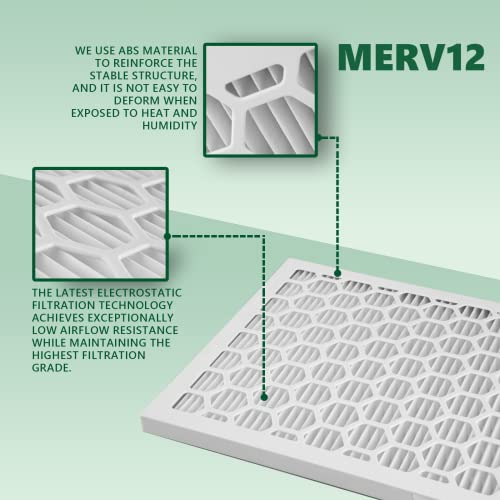 WE USE ABS MATERIAL TO REINFORCE THE STABLE STRUCTURE, AND IT IS NOT EASY TO DEFORM WHEN EXPOSED TO HEAT AND HUMIDITY

MERV12

THE LATEST ELECTROSTATIC FILTRATION TECHNOLOGY ACHIEVES EXCEPTIONALLY LOW AIRFLOW RESISTANCE WHILE MAINTAINING THE HIGHEST FILTRATION GRADE.