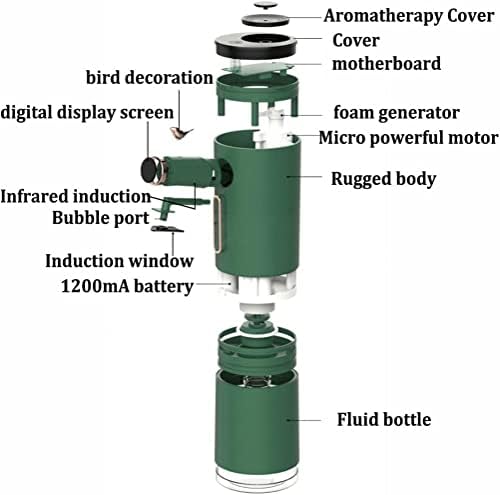 Aromatherapy Cover
Cover
motherboard
bird decoration
digital display screen
foam generator
Micro powerful motor
Rugged body
Infrared induction
Bubble port
Induction window
1200mA battery
Fluid bottle