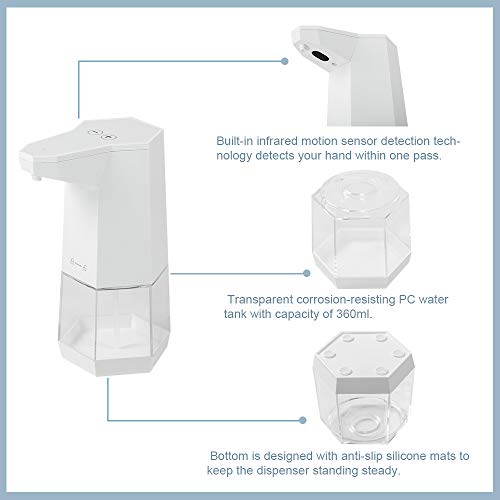 Built-in infrared motion sensor detection technology detects your hand within one pass.

Transparent corrosion-resisting PC water tank with capacity of 360ml.

Bottom is designed with anti-slip silicone mats to keep the dispenser standing steady.