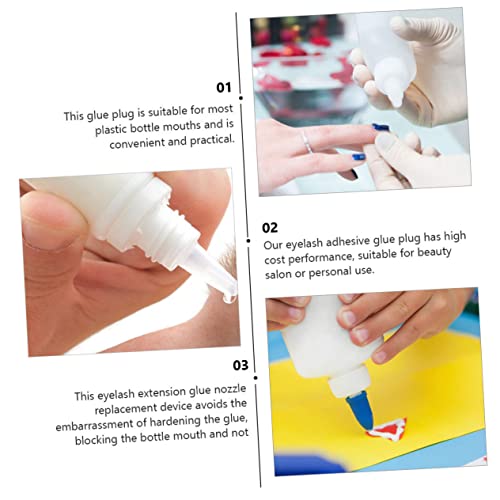 01

This glue plug is suitable for most plastic bottle mouths and is convenient and practical.

02

Our eyelash adhesive glue plug has high cost performance, suitable for beauty salon or personal use.

03

This eyelash extension glue nozzle replacement device avoids the embarrassment of hardening the glue, blocking the bottle mouth and not