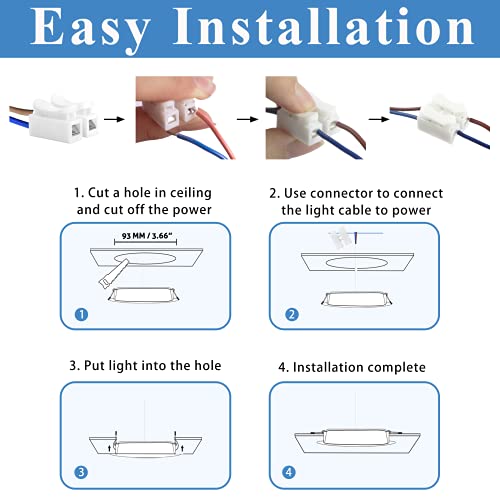 Easy Installation

1. Cut a hole in ceiling and cut off the power

93 MM / 3.66"

1

2. Use connector to connect the light cable to power

2

3. Put light into the hole

3

4. Installation complete

4