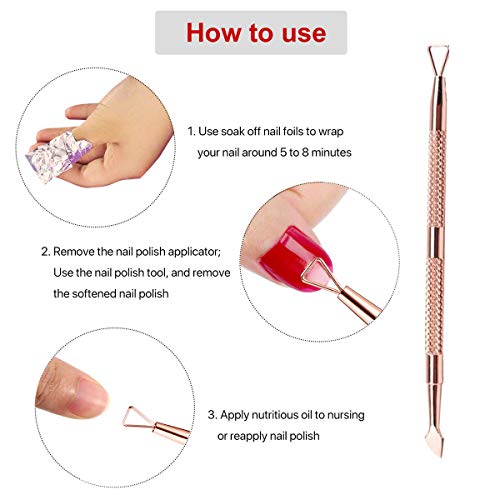 How to use

1. Use soak off nail foils to wrap your nail around 5 to 8 minutes

2. Remove the nail polish applicator; Use the nail polish tool, and remove the softened nail polish

3. Apply nutritious oil to nursing or reapply nail polish