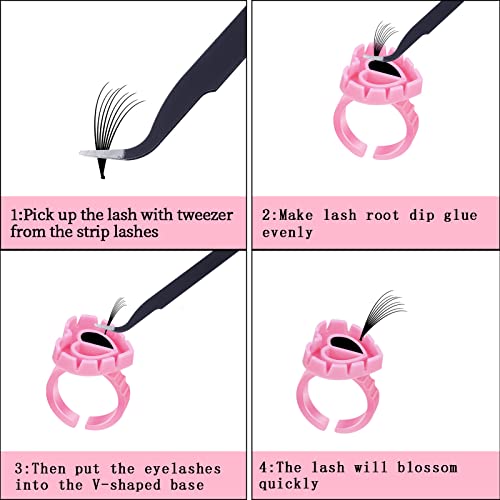 1:Pick up the lash with tweezer from the strip lashes

2:Make lash root dip glue evenly

3:Then put the eyelashes into the V-shaped base

4:The lash will blossom quickly