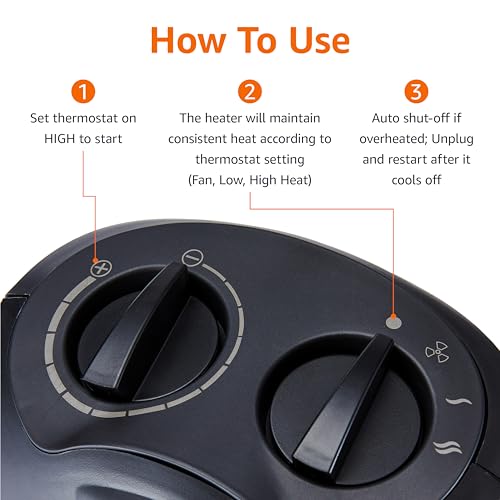 How To Use

1
Set thermostat on HIGH to start

2
The heater will maintain consistent heat according to thermostat setting (Fan, Low, High Heat)

3
Auto shut-off if overheated; Unplug and restart after it cools off