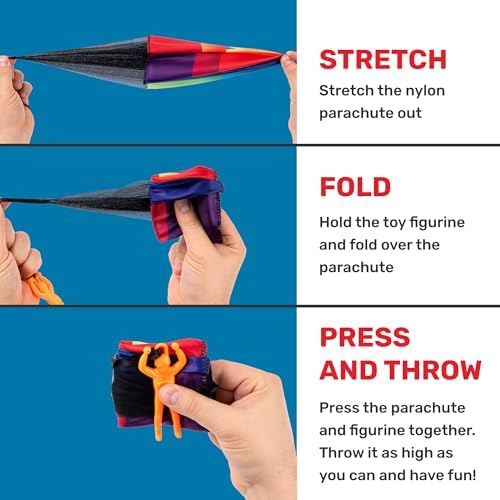 STRETCH
Stretch the nylon parachute out

FOLD
Hold the toy figurine and fold over the parachute

PRESS AND THROW
Press the parachute and figurine together. Throw it as high as you can and have fun!