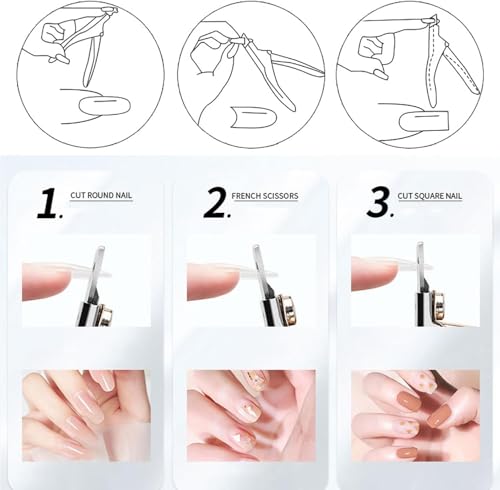 1. CUT ROUND NAIL

2. FRENCH SCISSORS

3. CUT SQUARE NAIL