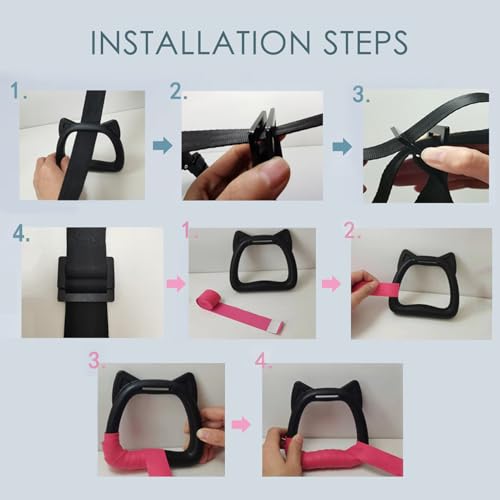 INSTALLATION STEPS

1.

2.

3.

4.

1.

2.

3.

4.