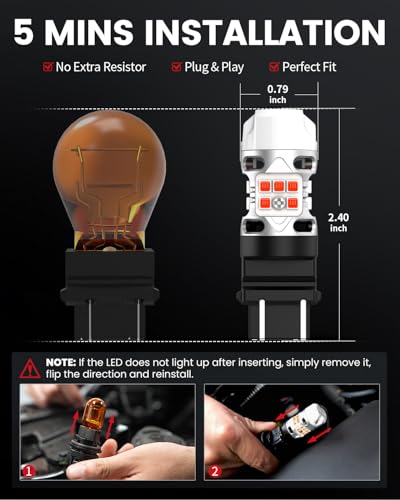 5 MINS INSTALLATION

No Extra Resistor Plug & Play Perfect Fit

0.79 inch

2.40 inch

NOTE: If the LED does not light up after inserting, simply remove it, flip the direction and reinstall.

1

2