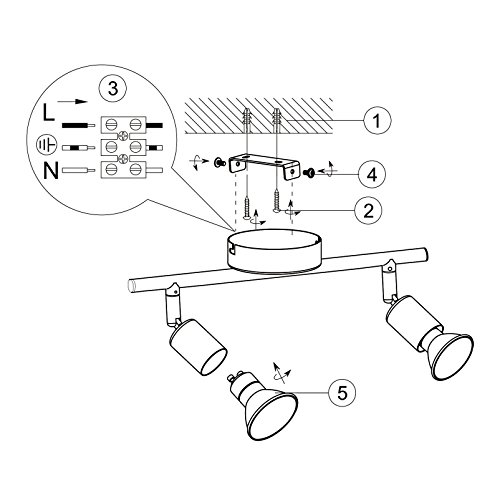 3
L
N
1
4
2
5