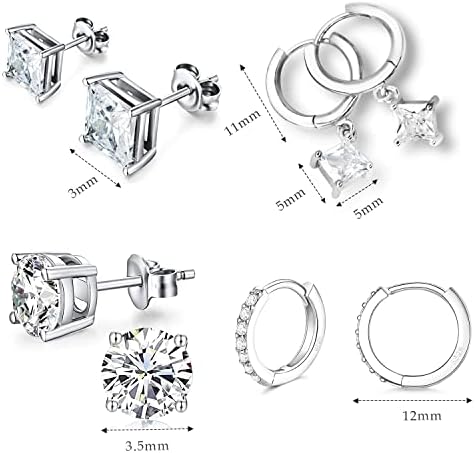 3mm

11mm

5mm

5mm

3.5mm

12mm