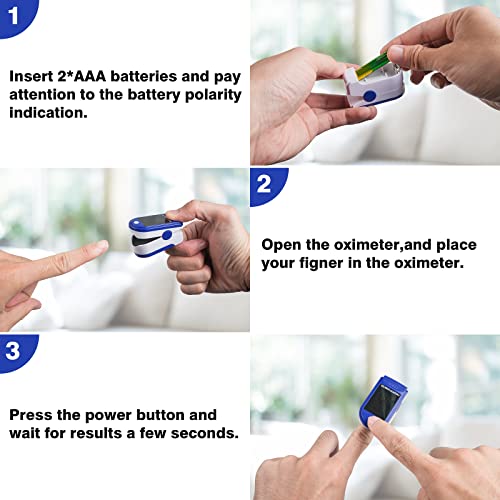 1

Insert 2*AAA batteries and pay attention to the battery polarity indication.

2

Open the oximeter,and place your figner in the oximeter.

3

Press the power button and wait for results a few seconds.