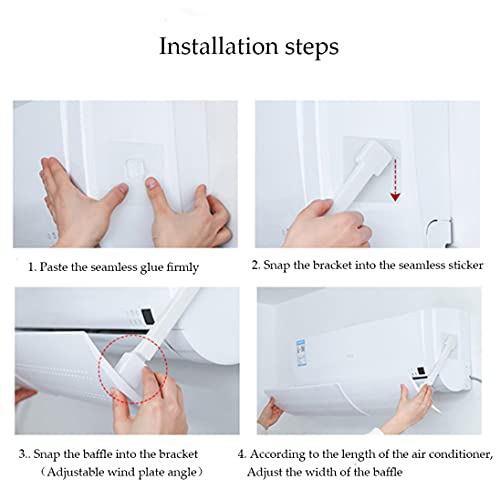 Installation steps

1. Paste the seamless glue firmly

2. Snap the bracket into the seamless sticker

3.. Snap the baffle into the bracket
（Adjustable wind plate angle）

4. According to the length of the air conditioner,
Adjust the width of the baffle