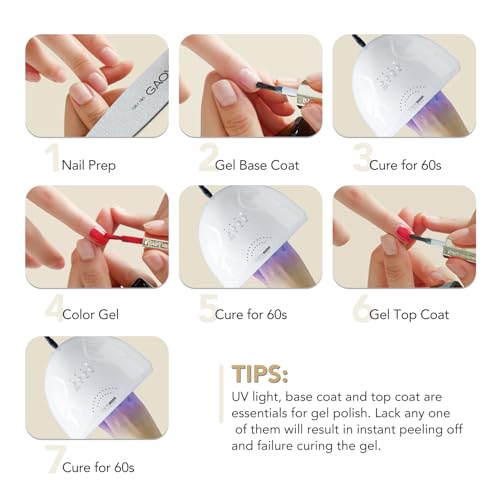 GAO

1 Nail Prep

2 Gel Base Coat

3 Cure for 60s

4 Color Gel

5 Cure for 60s

6 Gel Top Coat

7 Cure for 60s

TIPS:

UV light, base coat and top coat are essentials for gel polish. Lack any one of them will result in instant peeling off and failure curing the gel.