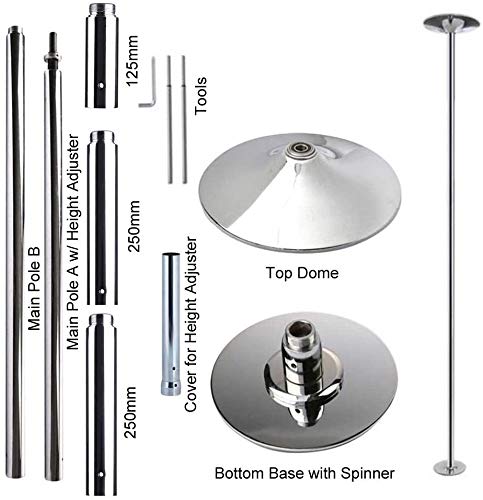 Main Pole B

Main Pole A w/ Height Adjuster

125mm

250mm

250mm

Tools

Cover for Height Adjuster

Top Dome

Bottom Base with Spinner