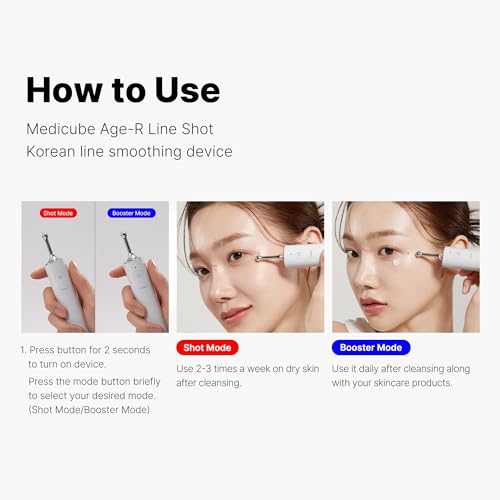 How to Use

Medicube Age-R Line Shot
Korean line smoothing device

Shot Mode

Booster Mode

1. Press button for 2 seconds to turn on device.

Press the mode button briefly to select your desired mode. (Shot Mode/Booster Mode)

Shot Mode

Use 2-3 times a week on dry skin after cleansing.

Booster Mode

Use it daily after cleansing along with your skincare products.