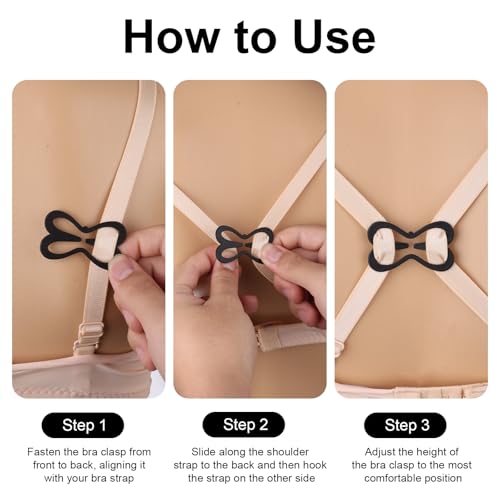 How to Use

Step 1

Fasten the bra clasp from front to back, aligning it with your bra strap

Step 2

Slide along the shoulder strap to the back and then hook the strap on the other side

Step 3

Adjust the height of the bra clasp to the most comfortable position